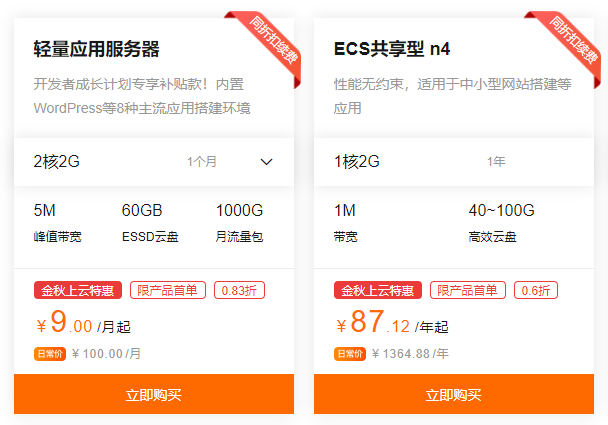 同折扣续费

轻量应用服务器

开发者成长计划专享补贴款！内置WordPress等8种主流应用搭建环境

2核2G 1个月

5M
峰值带宽

60GB
ESSD云盘

1000G
月流量包

金秋上云特惠 限产品首单 0.83折

¥ 9.00 /月起

日常价 ¥ 100.00 /月

立即购买

同折扣续费

ECS共享型 n4

性能无约束，适用于中小型网站搭建等应用

1核2G 1年

1M
带宽

40~100G
高效云盘

金秋上云特惠 限产品首单 0.6折

¥ 87.12 /年起

日常价 ¥ 1364.88 /年

立即购买